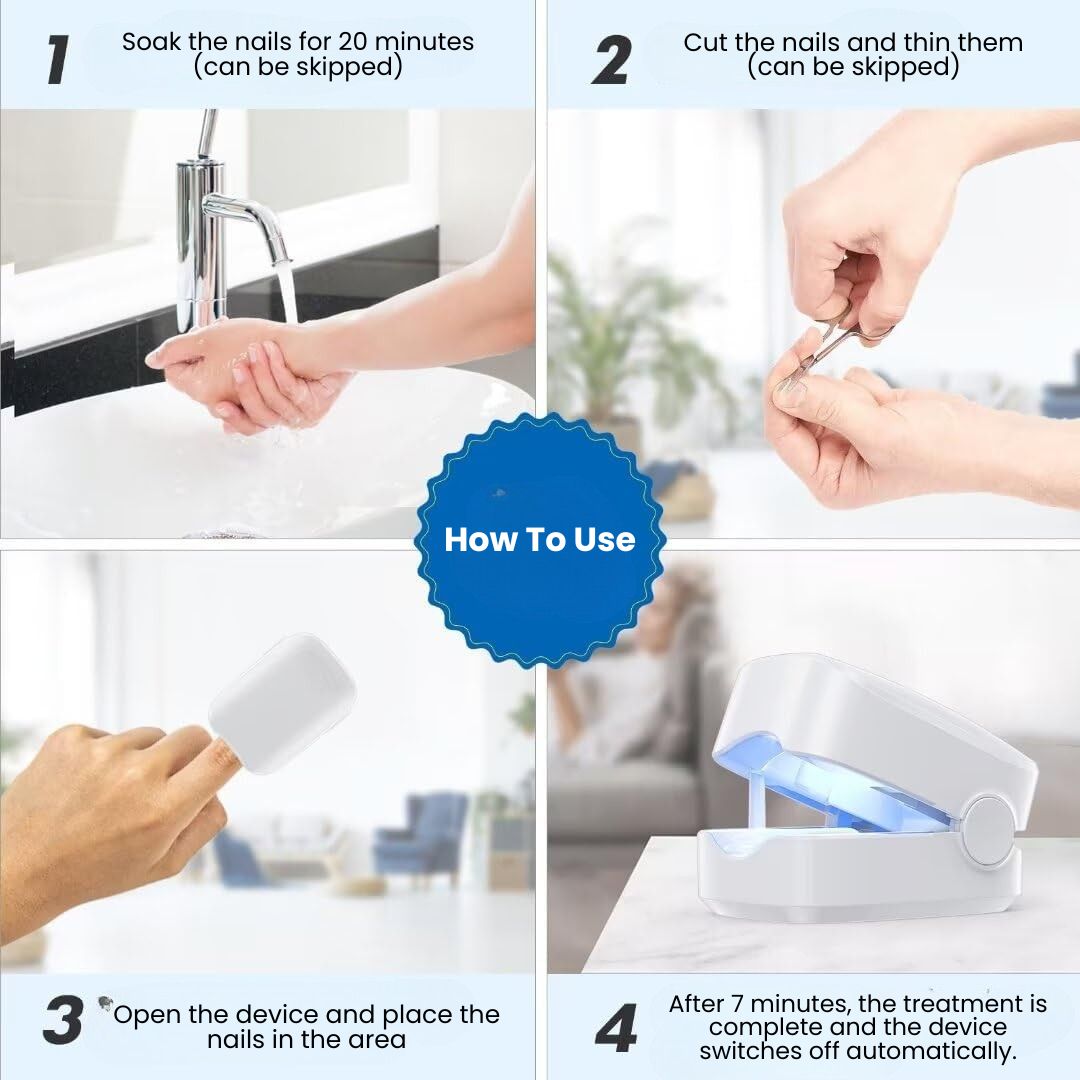 1 Soak the nails for 20 minutes (can be skipped)

2 Cut the nails and thin them (can be skipped)

How To Use

3 Open the device and place the nails in the area

4 After 7 minutes, the treatment is complete and the device switches off automatically.